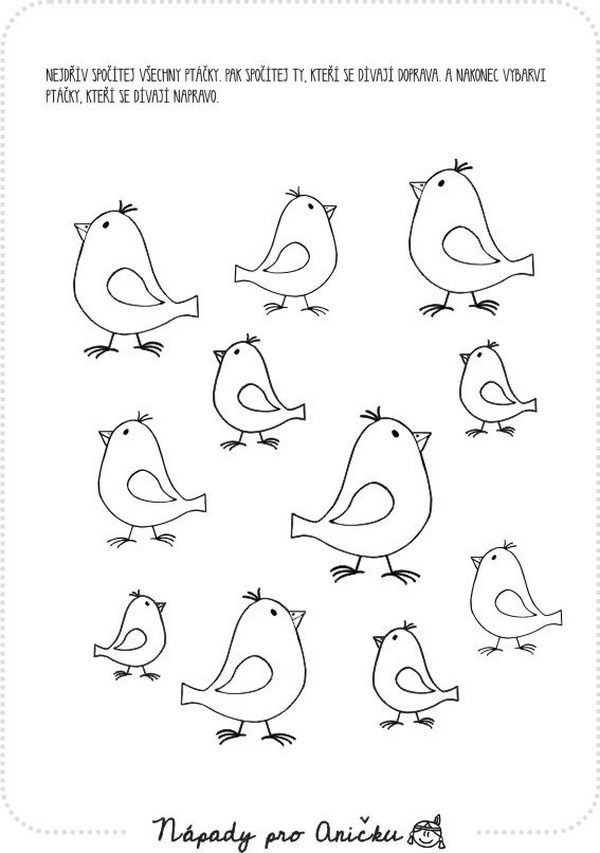 NEJDŘÍV SPOČÍTEJ VŠECHNY PTÁČKY. PAK SPOČÍTEJ TY, KTEŘÍ SE DÍVAJÍ DOPRAVA. A NAKONEC VYBARVI PTÁČKY, KTEŘÍ SE DÍVAJÍ NAPRAVO.

Nápady pro Aničku